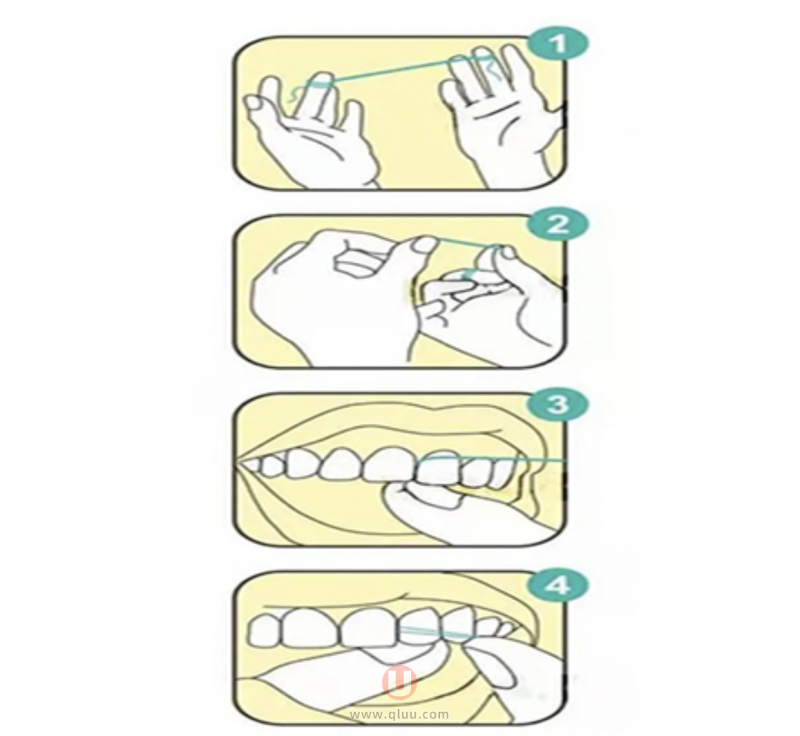 1
2
3
4
U
www.qluu.com